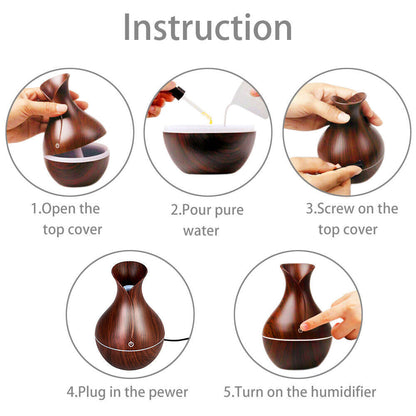 Instruction

1.Open the top cover

2.Pour pure water

3.Screw on the top cover

4.Plug in the pewer

5.Turn on the humidifier